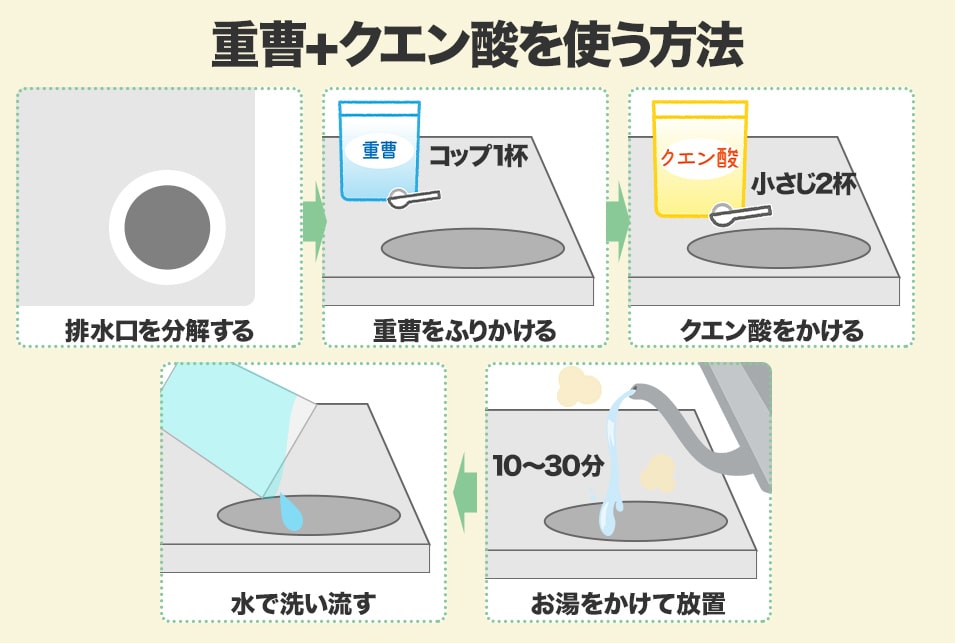 重曹+クエン酸を使う方法

排水口を分解する

重曹
コップ1杯
重曹をふりかける

クエン酸
小さじ2杯
クエン酸をかける

10〜30分
お湯をかけて放置

水で洗い流す