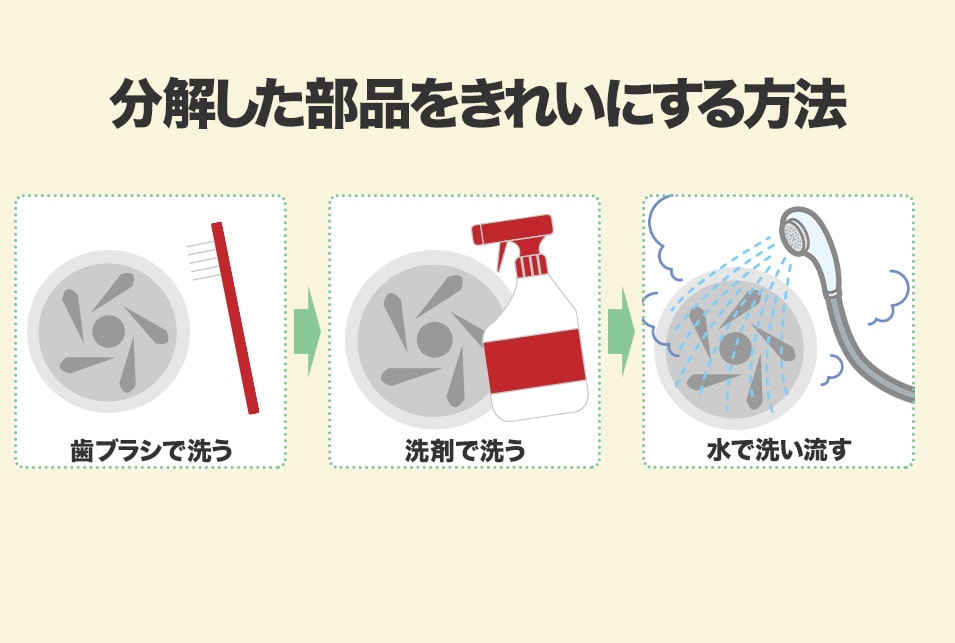 分解した部品をきれいにする方法

歯ブラシで洗う

洗剤で洗う

水で洗い流す