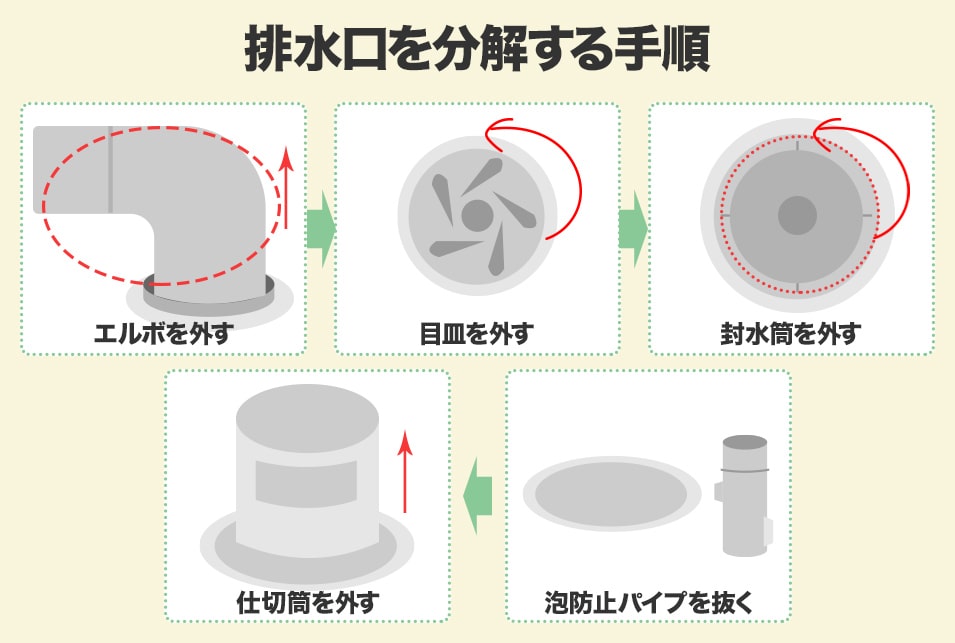 排水口を分解する手順

エルボを外す

目皿を外す

封水筒を外す

泡防止パイプを抜く

仕切筒を外す