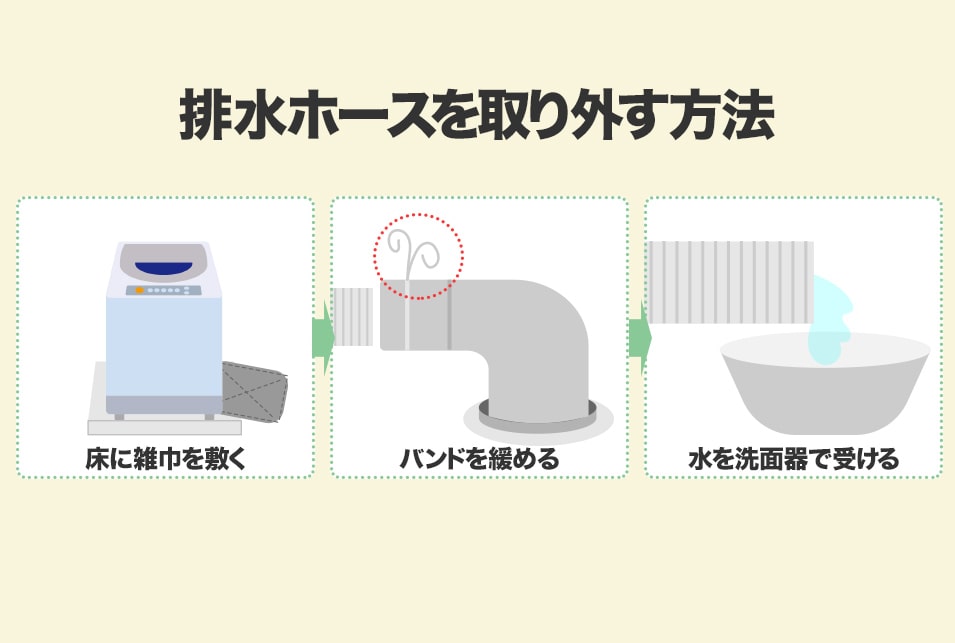 排水ホースを取り外す方法

床に雑巾を敷く

バンドを緩める

水を洗面器で受ける