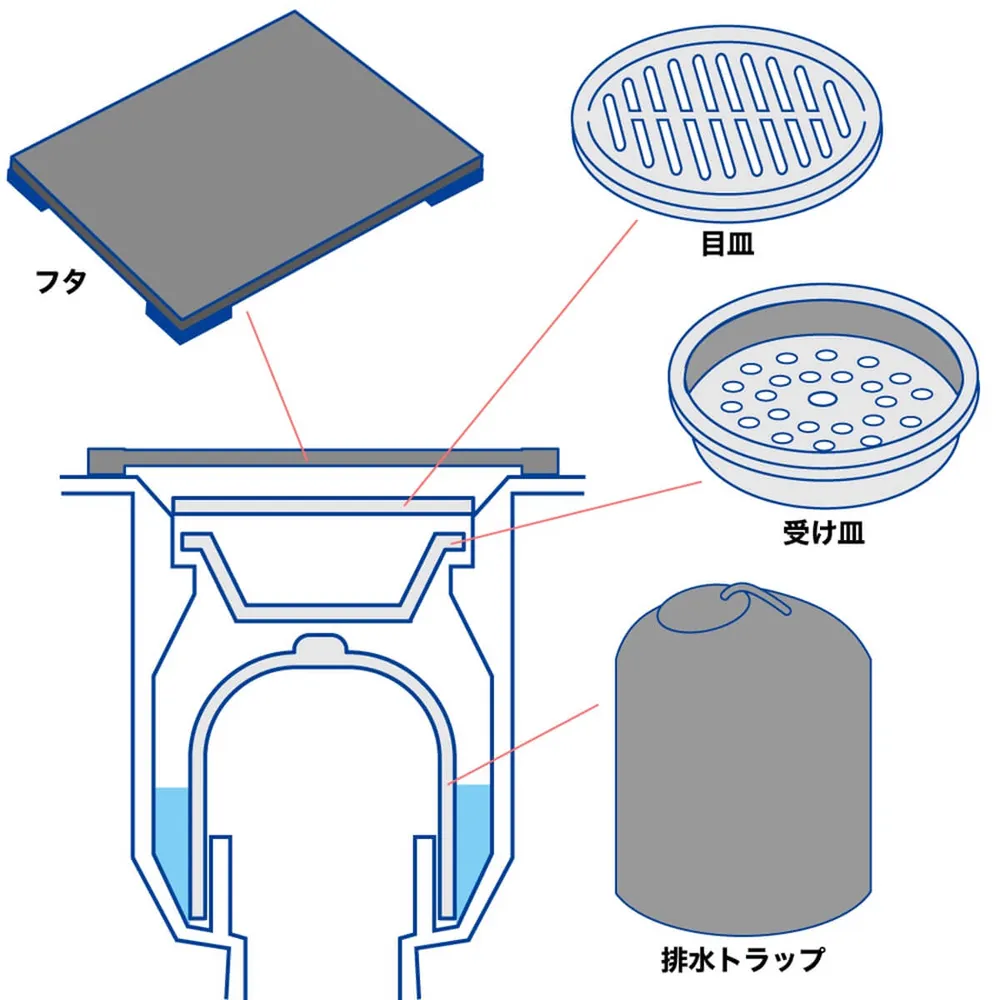 フタ

目皿

受け皿

排水トラップ