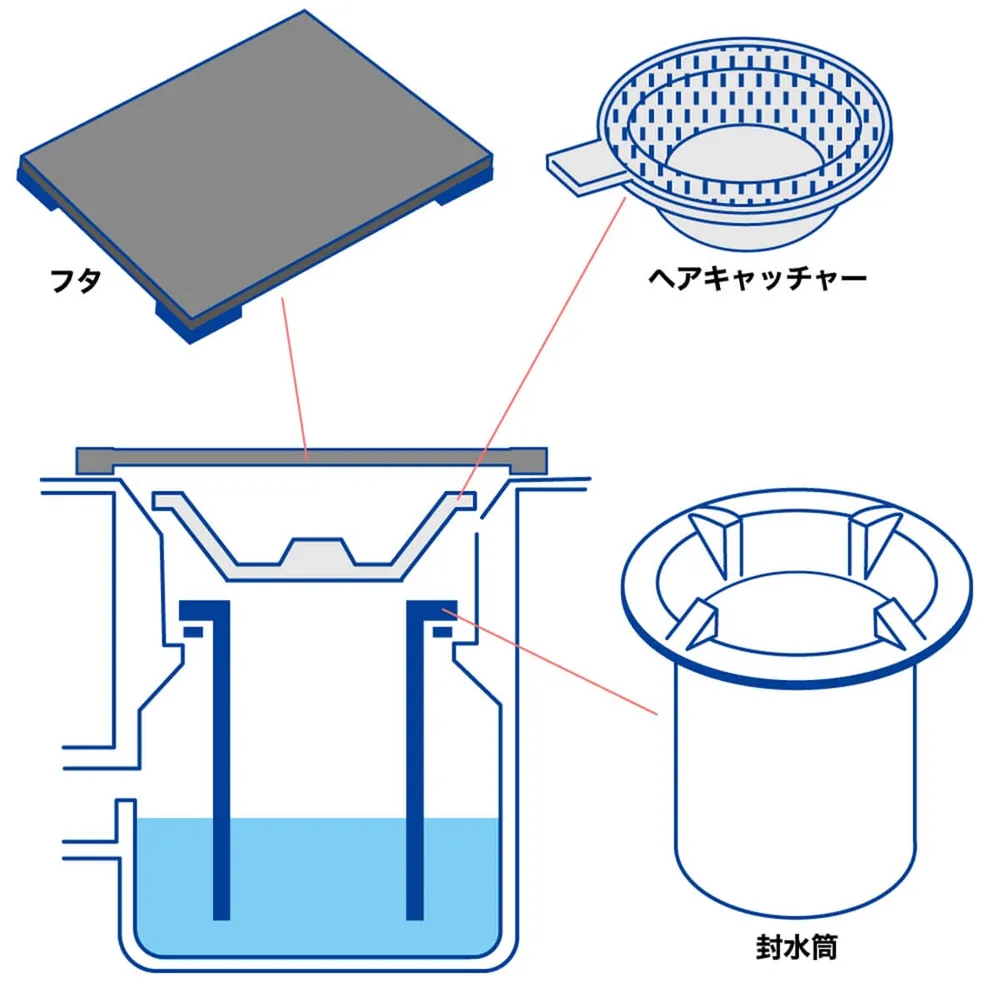 フタ

ヘアキャッチャー

封水筒